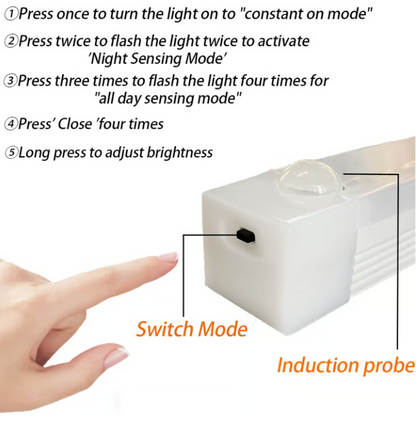 ①Press once to turn the light on to "constant on mode"

②Press twice to flash the light twice to activate 'Night Sensing Mode'

③Press three times to flash the light four times for "all day sensing mode"

④Press' Close 'four times

⑤Long press to adjust brightness

Switch Mode

Induction probe